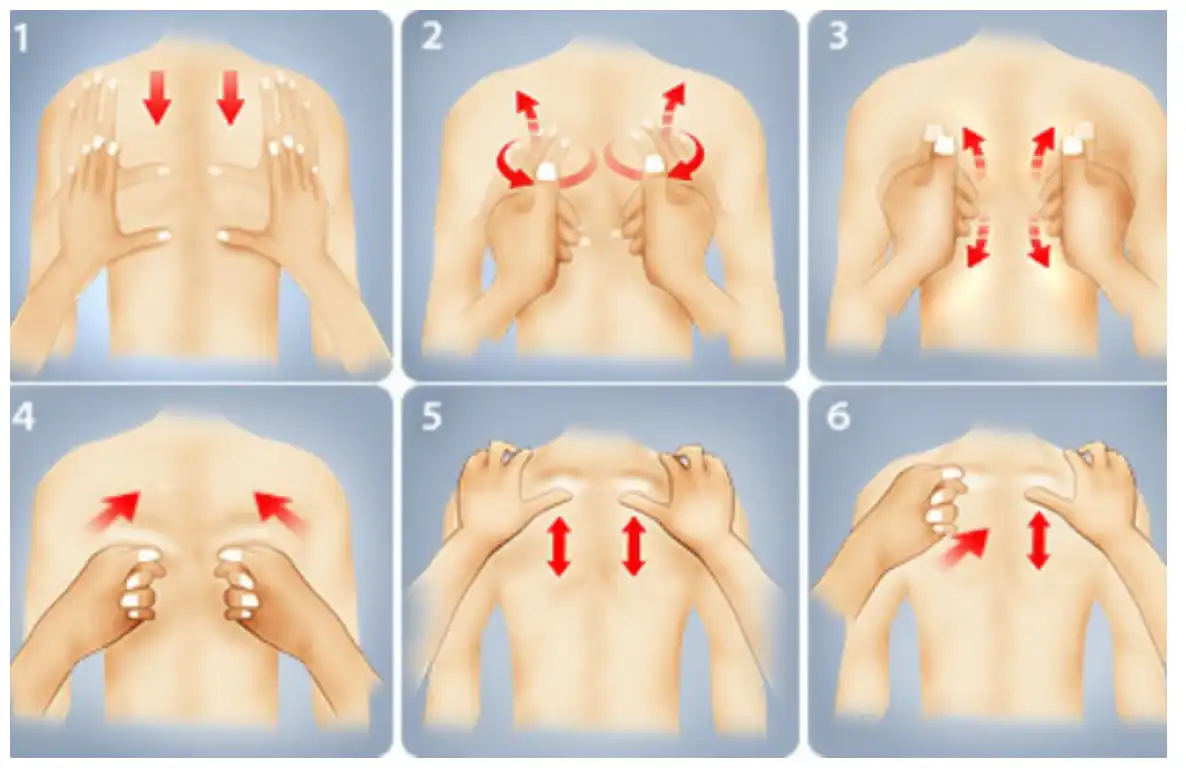 1

2

3

4

5

6